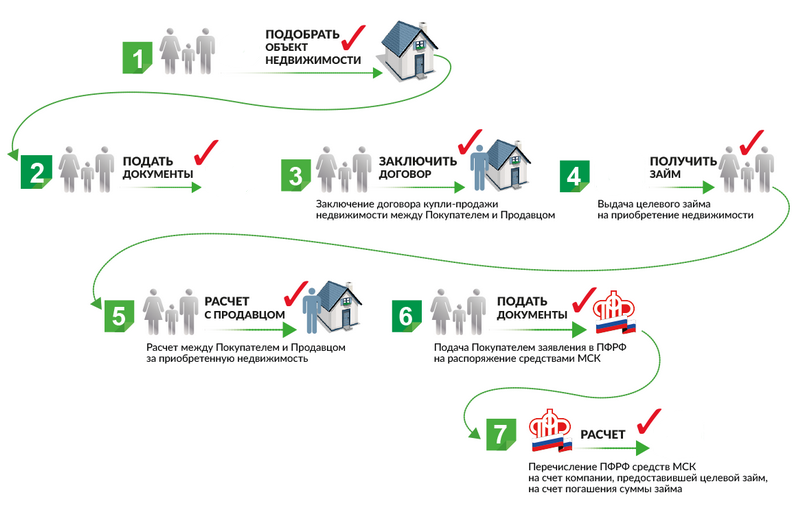 1
ПОДОБРАТЬ ОБЪЕКТ НЕДВИЖИМОСТИ

2
ПОДАТЬ ДОКУМЕНТЫ

3
ЗАКЛЮЧИТЬ ДОГОВОР

Заключение договора купли-продажи недвижимости между Покупателем и Продавцом

4
ПОЛУЧИТЬ ЗАЙМ

Выдача целевого займа на приобретение недвижимости

5
РАСЧЕТ С ПРОДАВЦОМ

Расчет между Покупателем и Продавцом за приобретенную недвижимость

6
ПОДАТЬ ДОКУМЕНТЫ

Подача Покупателем заявления в ПФРФ на распоряжение средствами МСК

7
РАСЧЕТ

Перечисление ПФРФ средств МСК на счет компании, предоставившей целевой займ, на счет погашения суммы займа